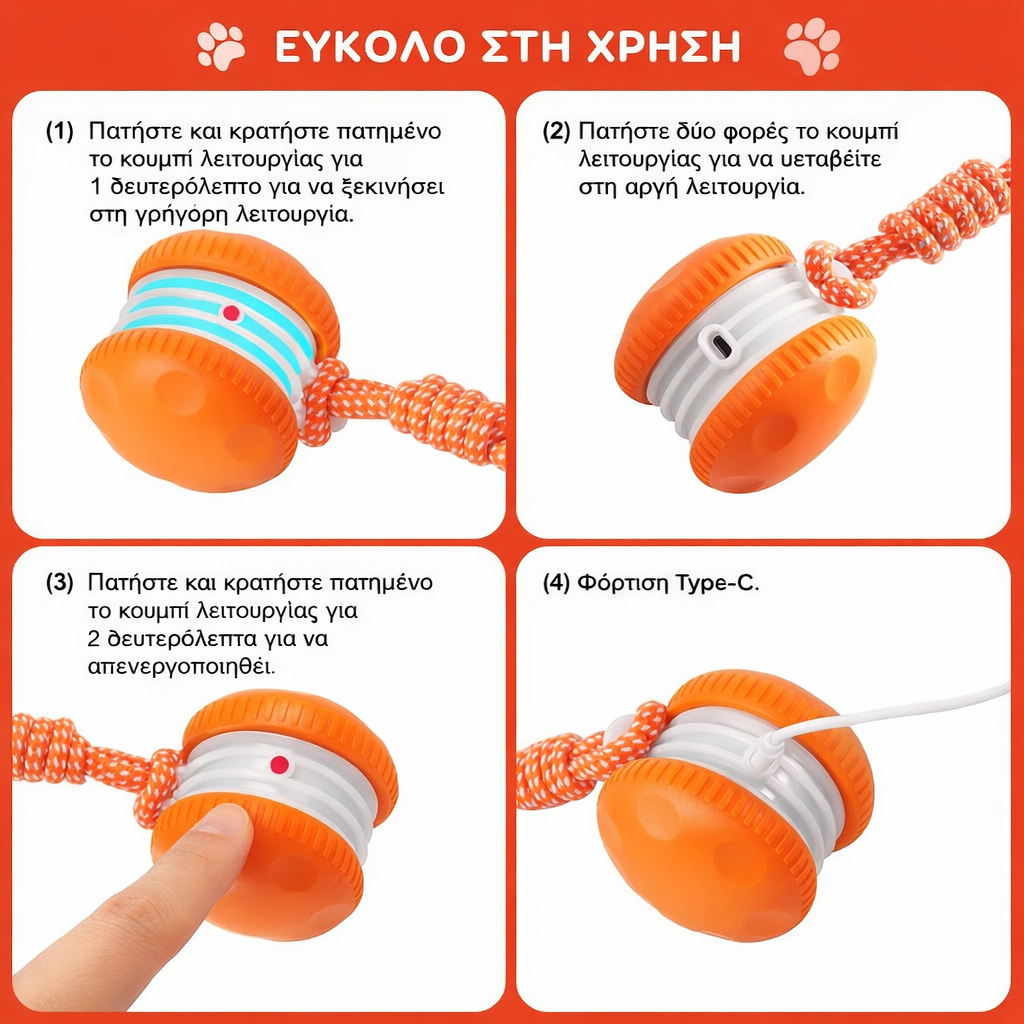 ΕΥΚΟΛΟ ΣΤΗ ΧΡΗΣΗ

(1) Πατήστε και κρατήστε πατημένο το κουμπί λειτουργίας για 1 δευτερόλεπτο για να ξεκινήσει στη γρήγορη λειτουργία.

(2) Πατήστε δύο φορές το κουμπί λειτουργίας για να υεταβείτε στη αργή λειτουργία.

(3) Πατήστε και κρατήστε πατημένο το κουμπί λειτουργίας για 2 δευτερόλεπτα για να απενεργοποιηθεί.

(4) Φόρτιση Type-C.