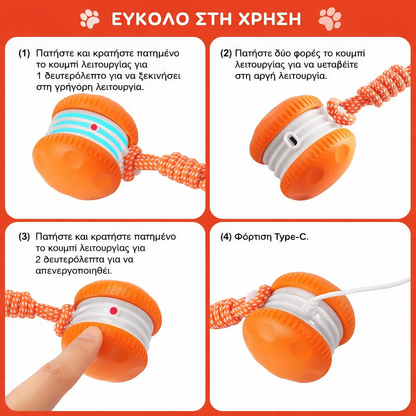 ΕΥΚΟΛΟ ΣΤΗ ΧΡΗΣΗ

(1) Πατήστε και κρατήστε πατημένο το κουμπί λειτουργίας για 1 δευτερόλεπτο για να ξεκινήσει στη γρήγορη λειτουργία.

(2) Πατήστε δύο φορές το κουμπί λειτουργίας για να υεταβείτε στη αργή λειτουργία.

(3) Πατήστε και κρατήστε πατημένο το κουμπί λειτουργίας για 2 δευτερόλεπτα για να απενεργοποιηθεί.

(4) Φόρτιση Type-C.